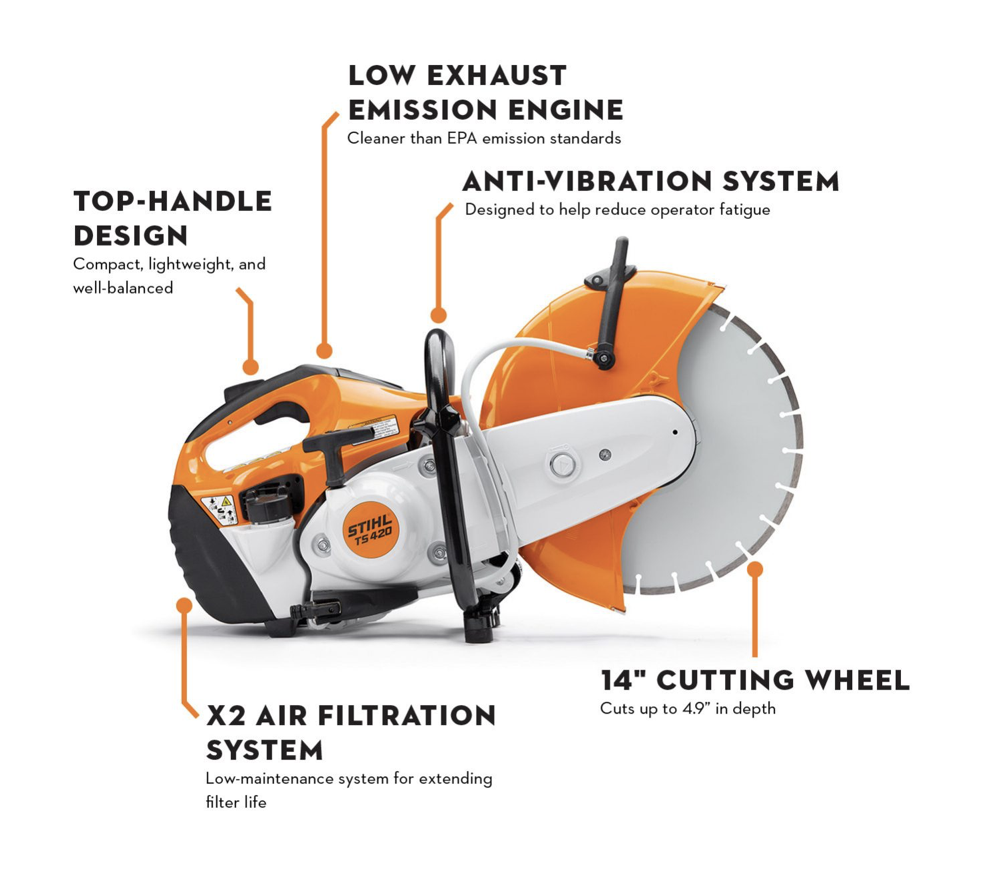 LOW EXHAUST EMISSION ENGINE
Cleaner than EPA emission standards

TOP-HANDLE DESIGN
Compact, lightweight, and well-balanced

ANTI-VIBRATION SYSTEM
Designed to help reduce operator fatigue

STIHL
TS 420

14" CUTTING WHEEL
Cuts up to 4.9" in depth

X2 AIR FILTRATION SYSTEM
Low-maintenance system for extending filter life